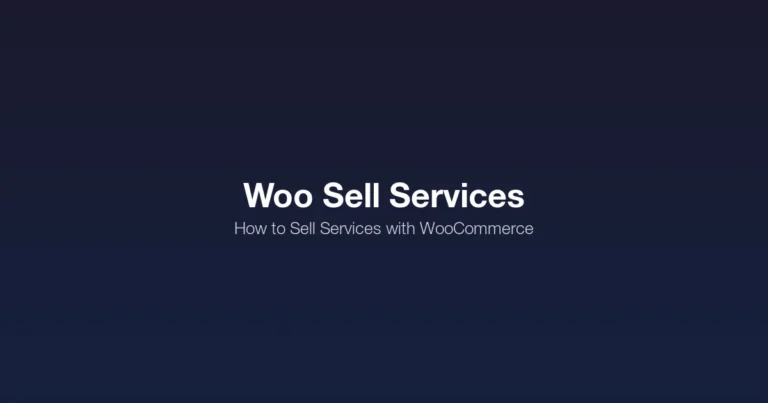 Woo Sell Services

How to Sell Services with WooCommerce