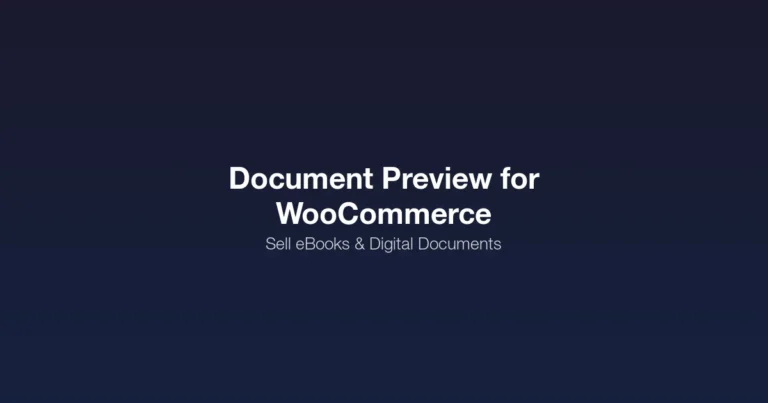 Document Preview for WooCommerce

Sell eBooks & Digital Documents